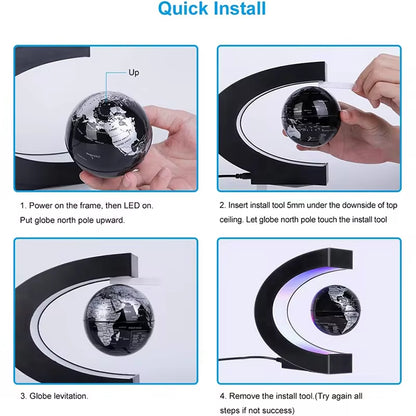 Quick Install

Up

1. Power on the frame, then LED on. Put globe north pole upward.

2. Insert install tool 5mm under the downside of top ceiling. Let globe north pole touch the install tool

3. Globe levitation.

4. Remove the install tool.(Try again all steps if not success)